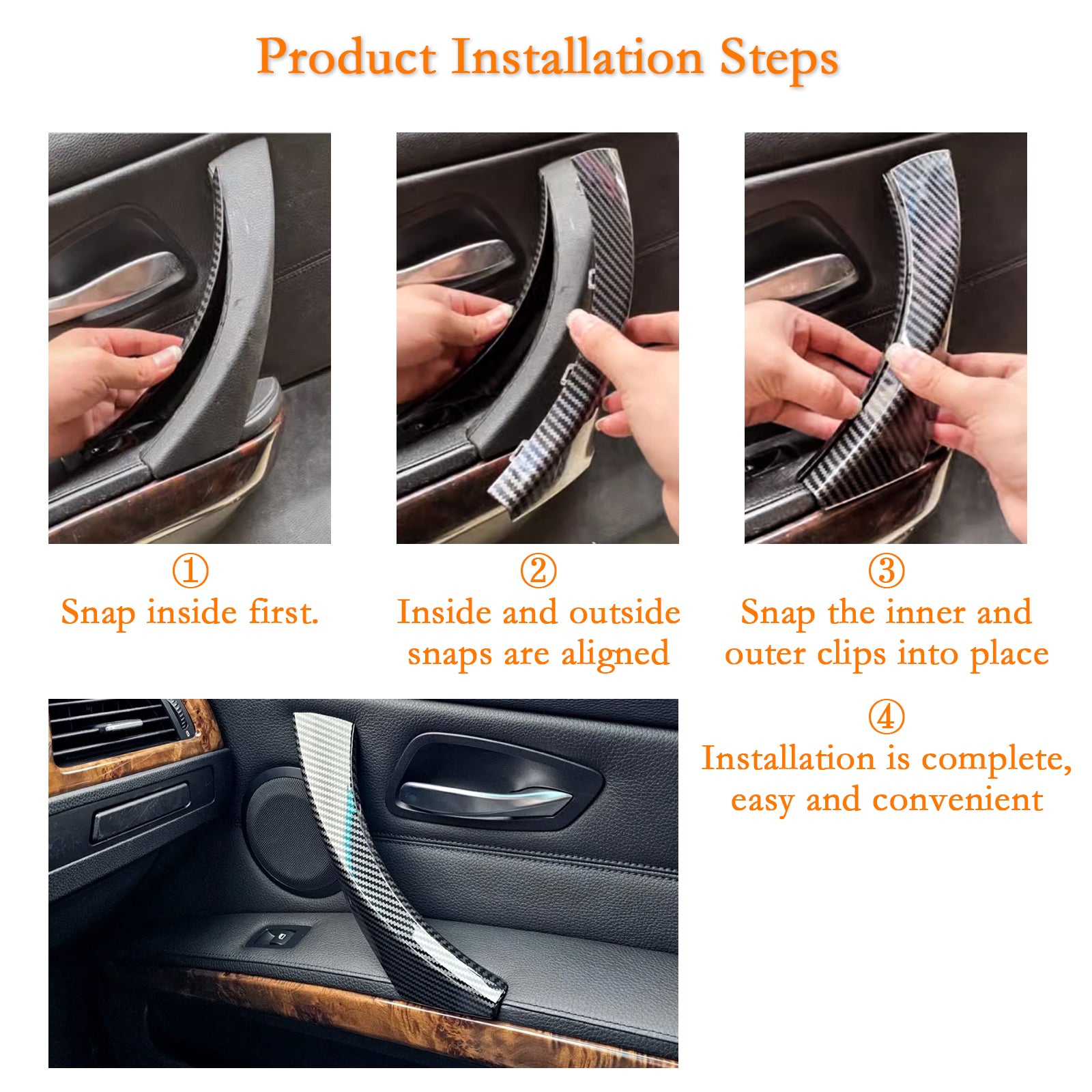 Product Installation Steps

①
Snap inside first.

②
Inside and outside snaps are aligned

③
Snap the inner and outer clips into place

④
Installation is complete, easy and convenient