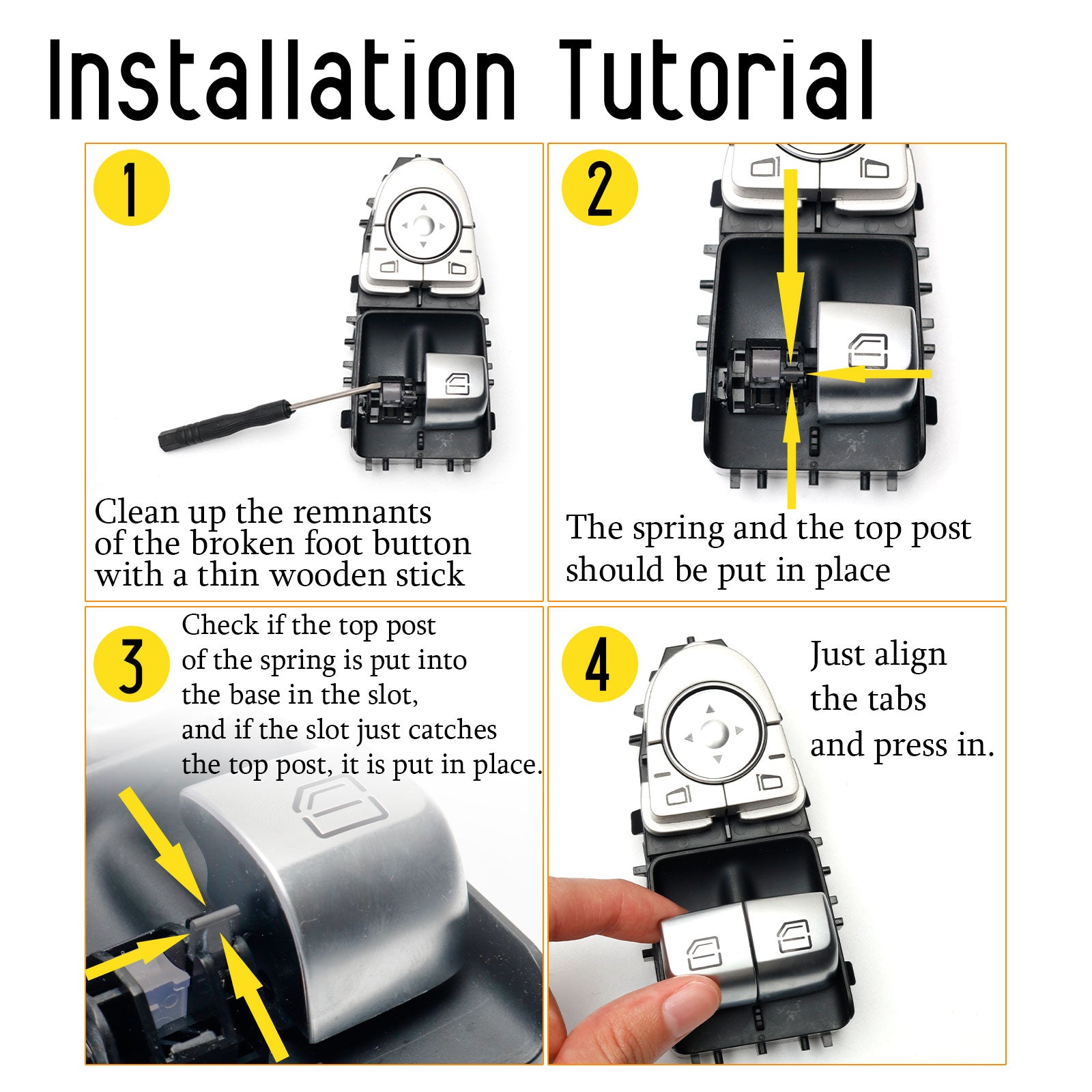 Installation Tutorial

1

Clean up the remnants of the broken foot button with a thin wooden stick

2

The spring and the top post should be put in place

3

Check if the top post of the spring is put into the base in the slot, and if the slot just catches the top post, it is put in place.

4

Just align the tabs and press in.