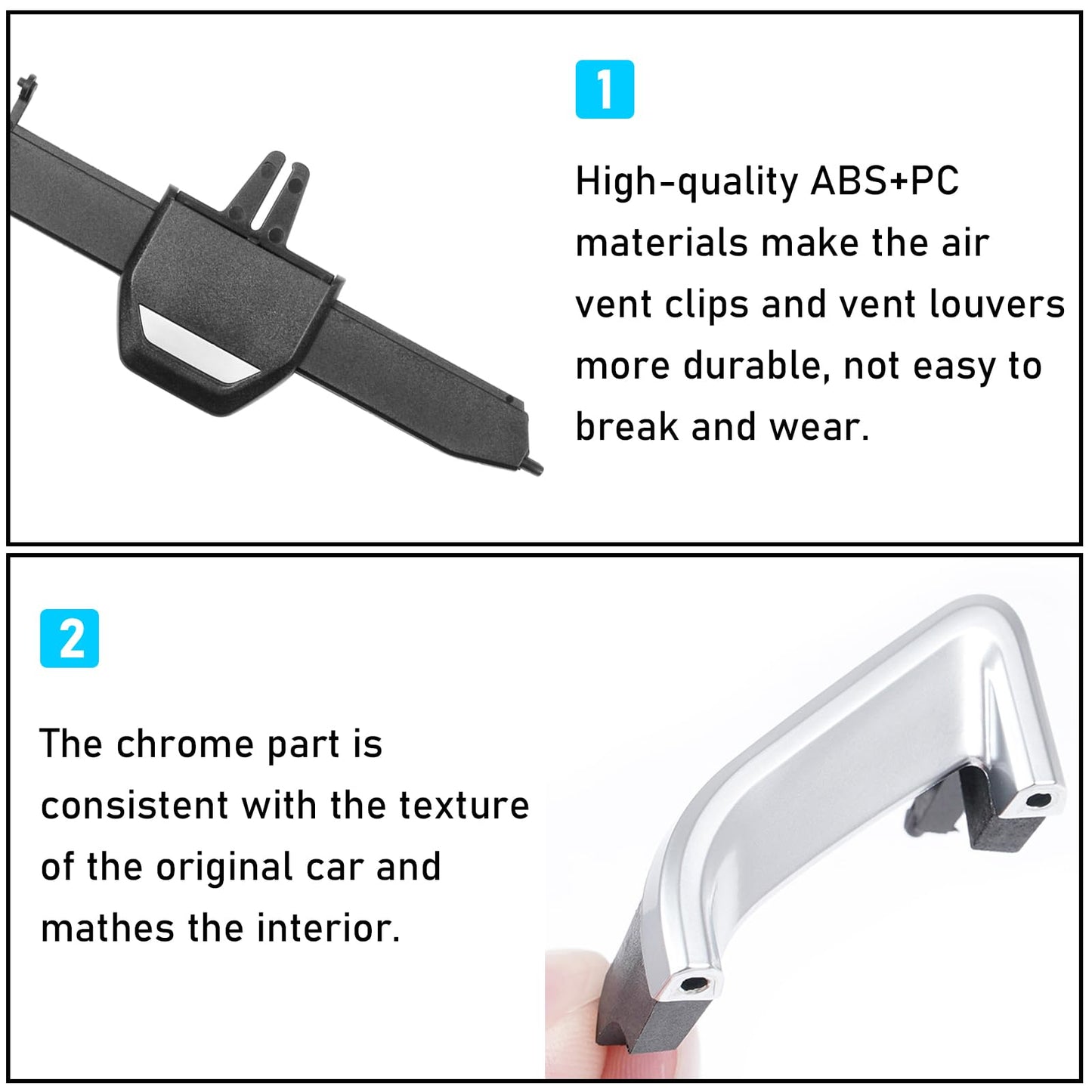 1

High-quality ABS+PC materials make the air vent clips and vent louvers more durable, not easy to break and wear.

2

The chrome part is consistent with the texture of the original car and mathes the interior.